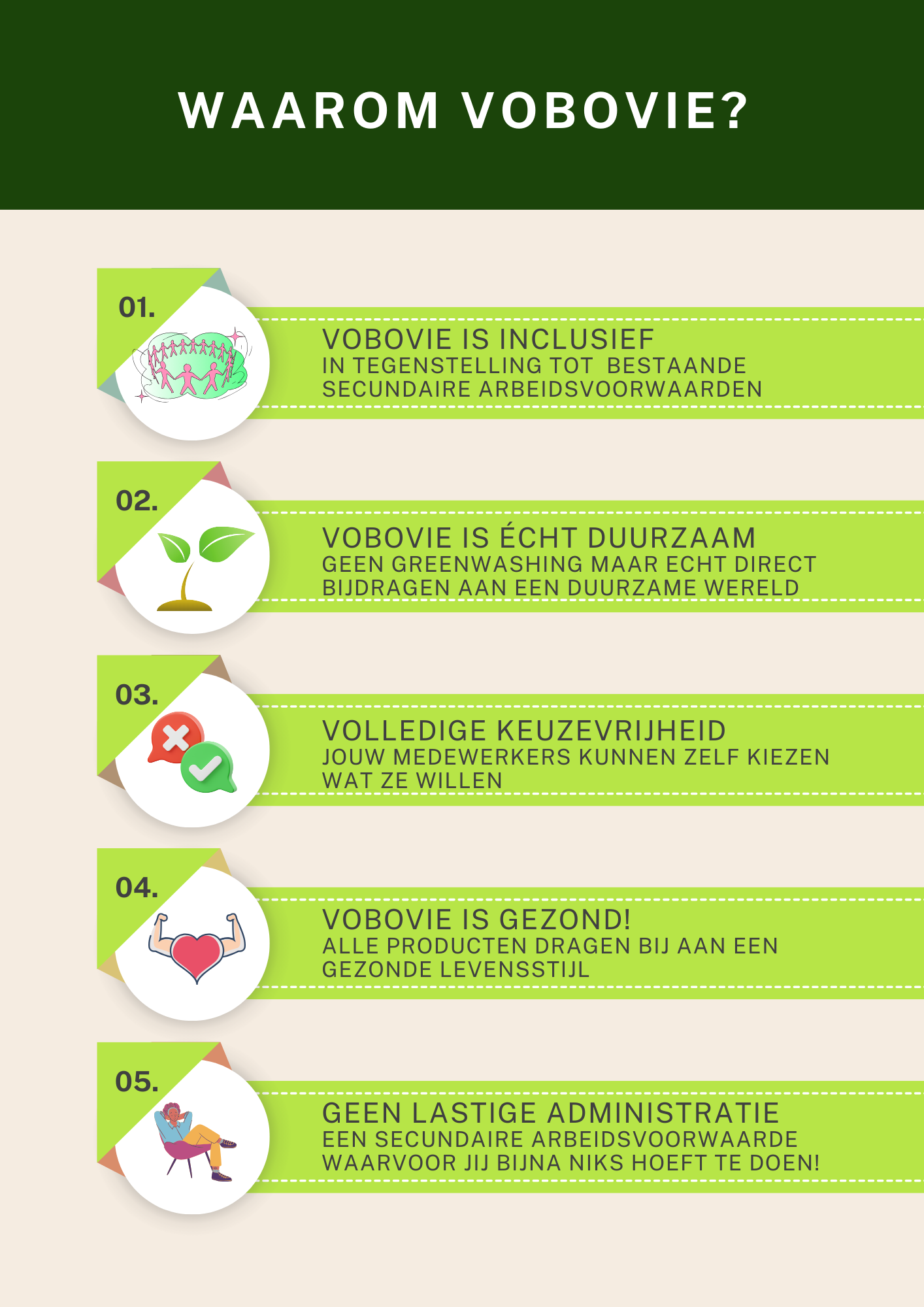 WAAROM VOBOVIE?

01.

VOBOVIE IS INCLUSIEF
IN TEGENSTELLING TOT BESTAANDE SECUNDAIRE ARBEIDSVOORWAARDEN

02.

VOBOVIE IS ÉCHT DUURZAAM
GEEN GREENWASHING MAAR ECHT DIRECT BIJDRAGEN AAN EEN DUURZAME WERELD

03.

VOLLEDIGE KEUZEVRIJHEID
JOUW MEDEWERKERS KUNNEN ZELF KIEZEN WAT ZE WILLEN

04.

VOBOVIE IS GEZOND!
ALLE PRODUCTEN DRAGEN BIJ AAN EEN GEZONDE LEVENSSTIJL

05.

GEEN LASTIGE ADMINISTRATIE
EEN SECUNDAIRE ARBEIDSVOORWAARDE WAARVOOR JIJ BIJNA NIKS HOEFT TE DOEN!